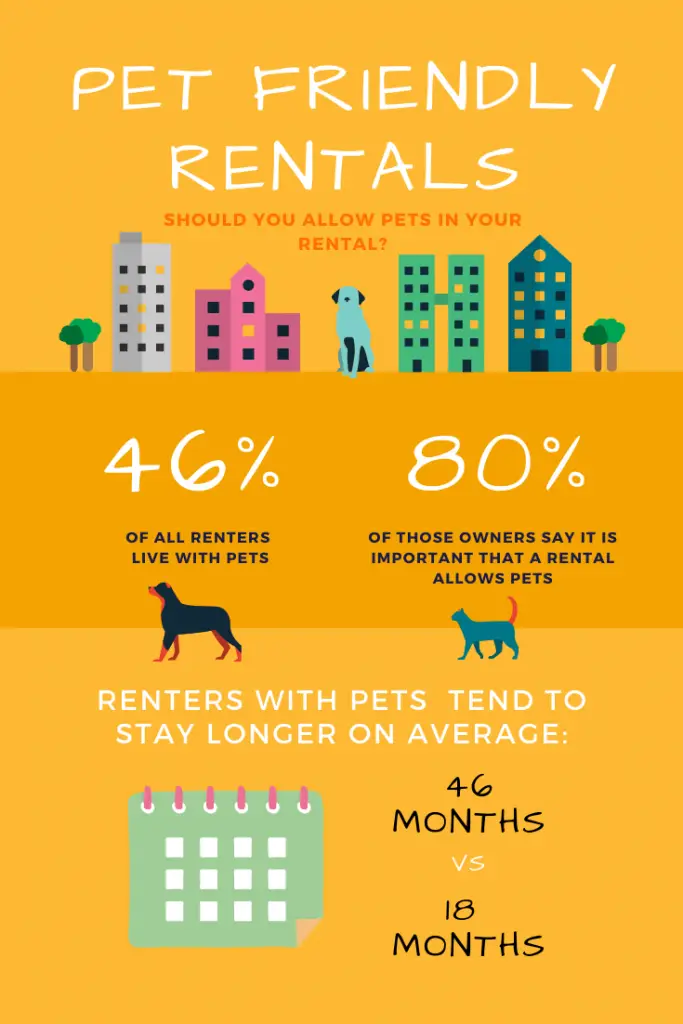 PET FRIENDLY RENTALS

SHOULD YOU ALLOW PETS IN YOUR RENTAL?

46%

OF ALL RENTERS LIVE WITH PETS

80%

OF THOSE OWNERS SAY IT IS IMPORTANT THAT A RENTAL ALLOWS PETS

RENTERS WITH PETS TEND TO STAY LONGER ON AVERAGE:

46 MONTHS

VS

18 MONTHS